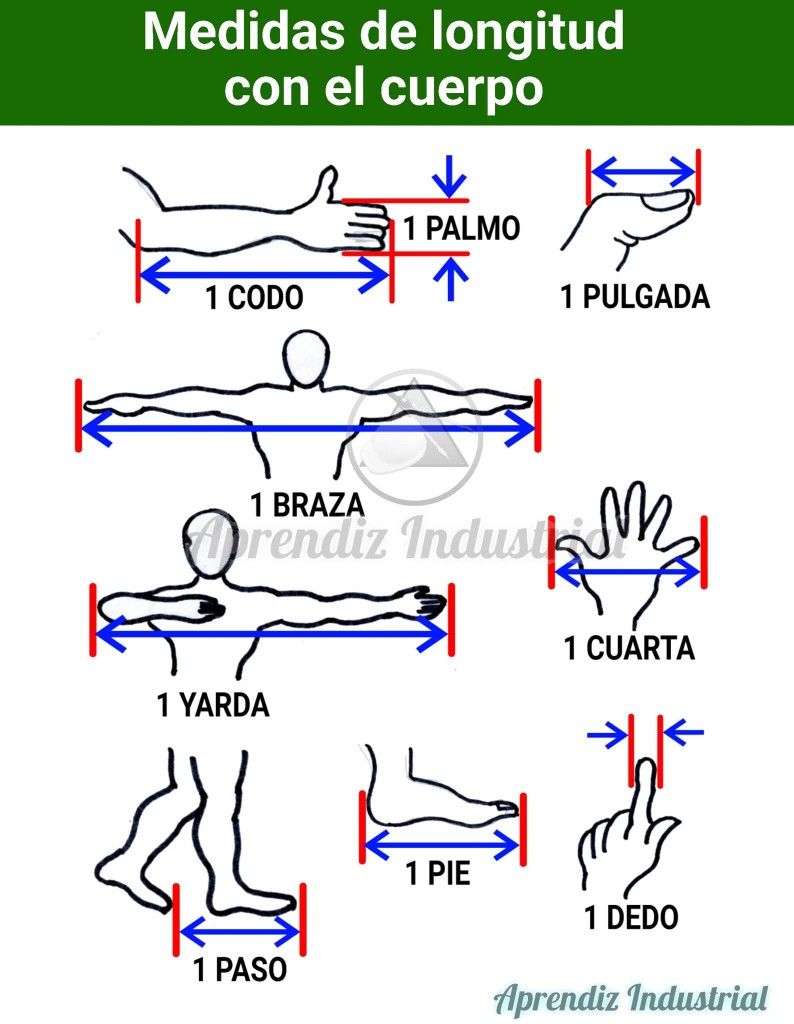 Medidas de longitud con el cuerpo

1 PALMO

1 CODO

1 PULGADA

1 BRAZA

Aprendiz Industrial

1 CUARTA

1 YARDA

1 PIE

1 DEDO

1 PASO

Aprendiz Industrial